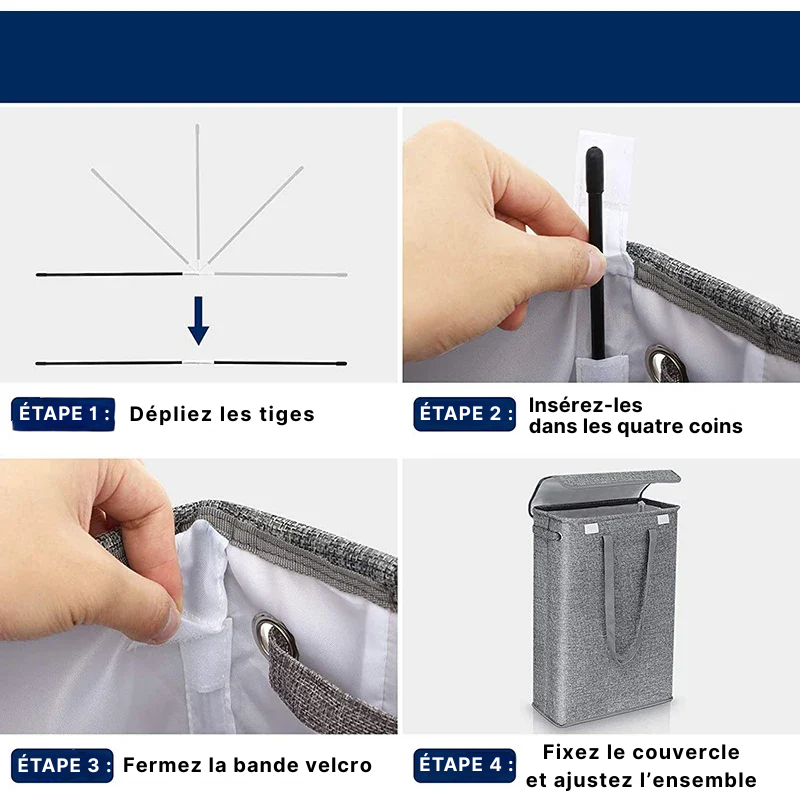 ÉTAPE 1 : Dépliez les tiges

ÉTAPE 2 : Insérez-les dans les quatre coins

ÉTAPE 3 : Fermez la bande velcro

ÉTAPE 4 : Fixez le couvercle et ajustez l'ensemble