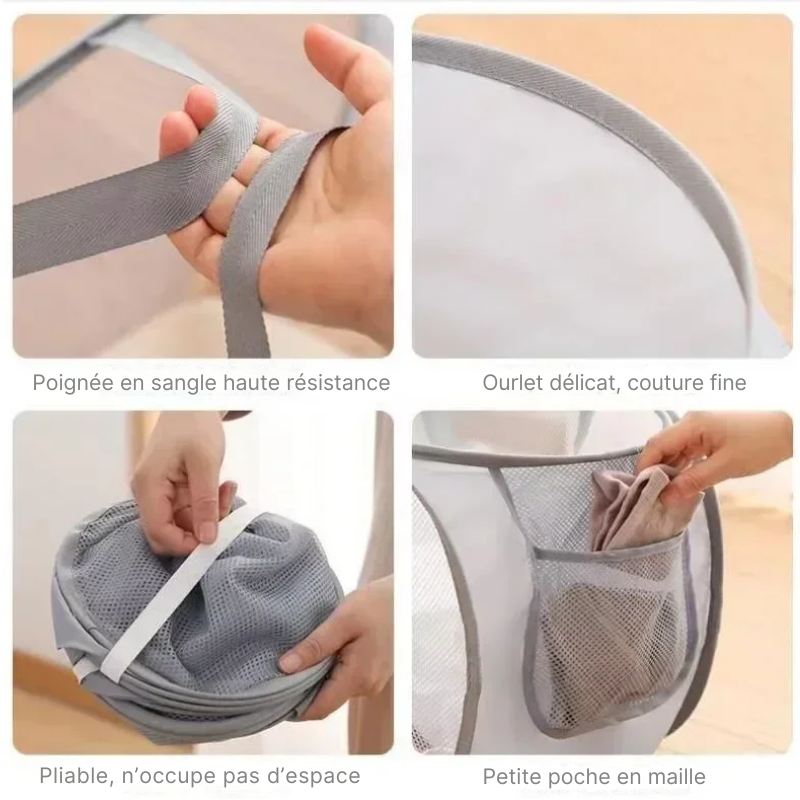 Poignée en sangle haute résistance

Ourlet délicat, couture fine

Pliable, n'occupe pas d'espace

Petite poche en maille