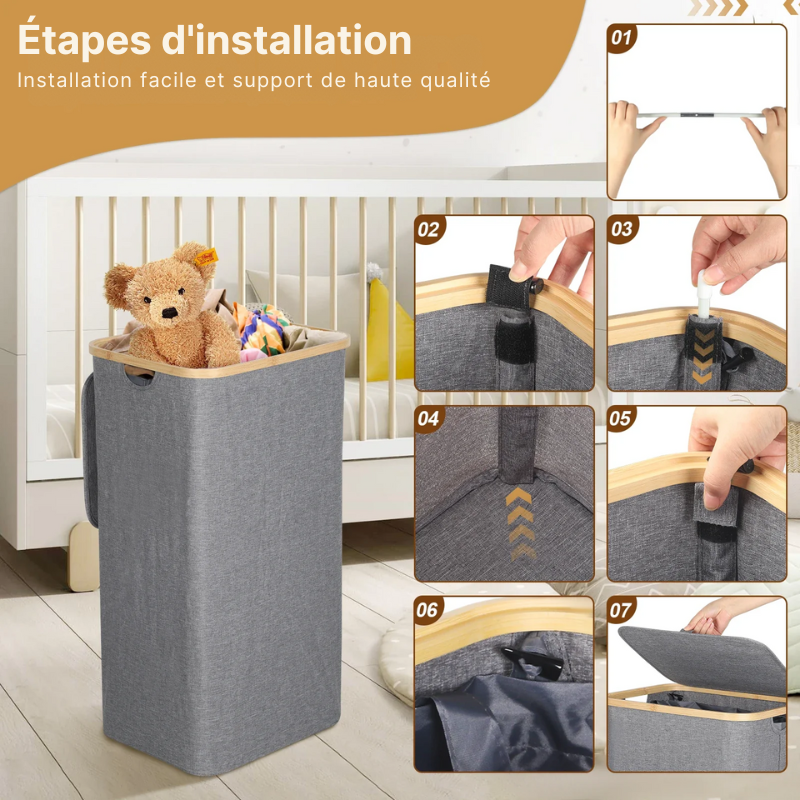 Étapes d'installation
Installation facile et support de haute qualité

01

02

03

04

05

06

07