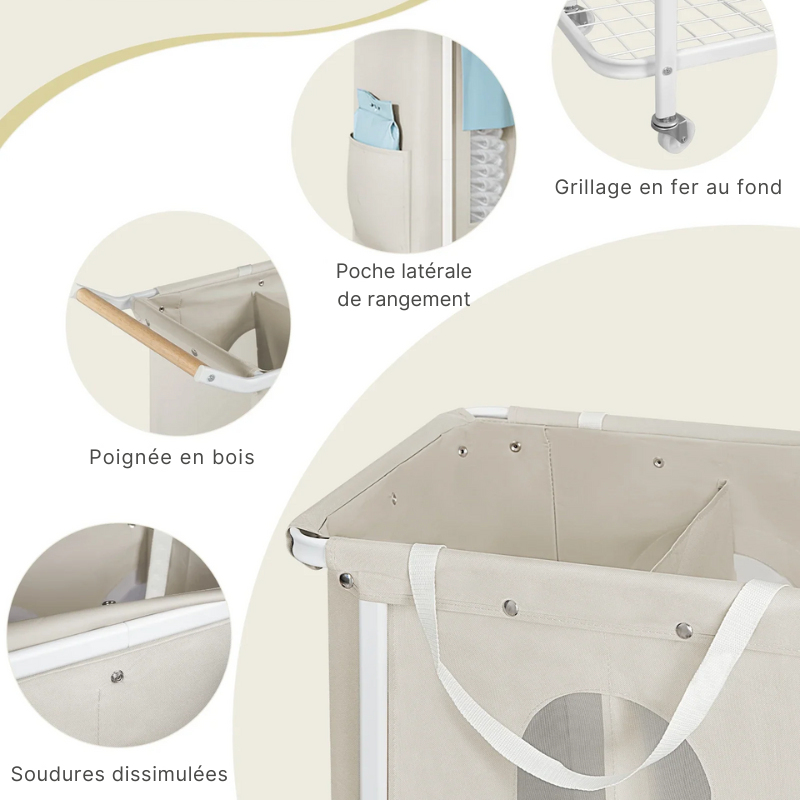 Grillage en fer au fond

Poche latérale de rangement

Poignée en bois

Soudures dissimulées