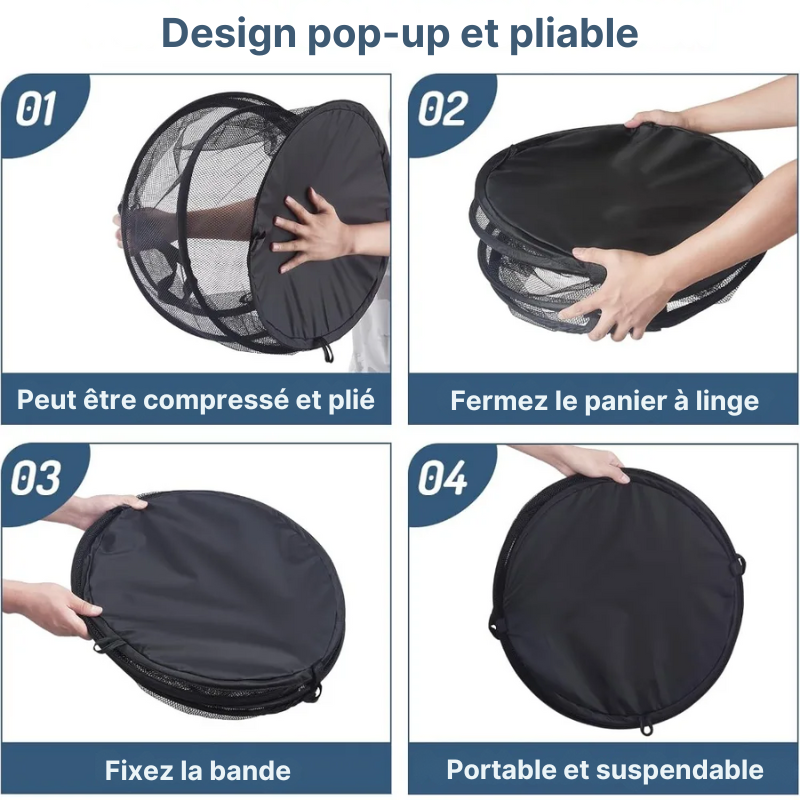 Design pop-up et pliable

01

Peut être compressé et plié

02

Fermez le panier à linge

03

Fixez la bande

04

Portable et suspendable