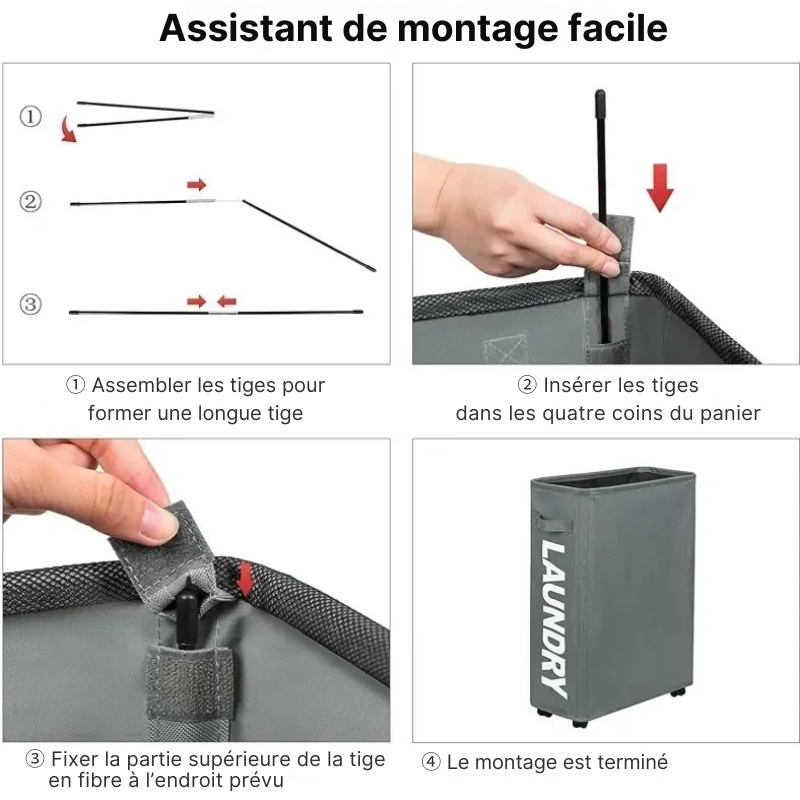 Assistant de montage facile

①

②

③

① Assembler les tiges pour former une longue tige

② Insérer les tiges dans les quatre coins du panier

LAUNDRY

③ Fixer la partie supérieure de la tige en fibre à l'endroit prévu

④ Le montage est terminé